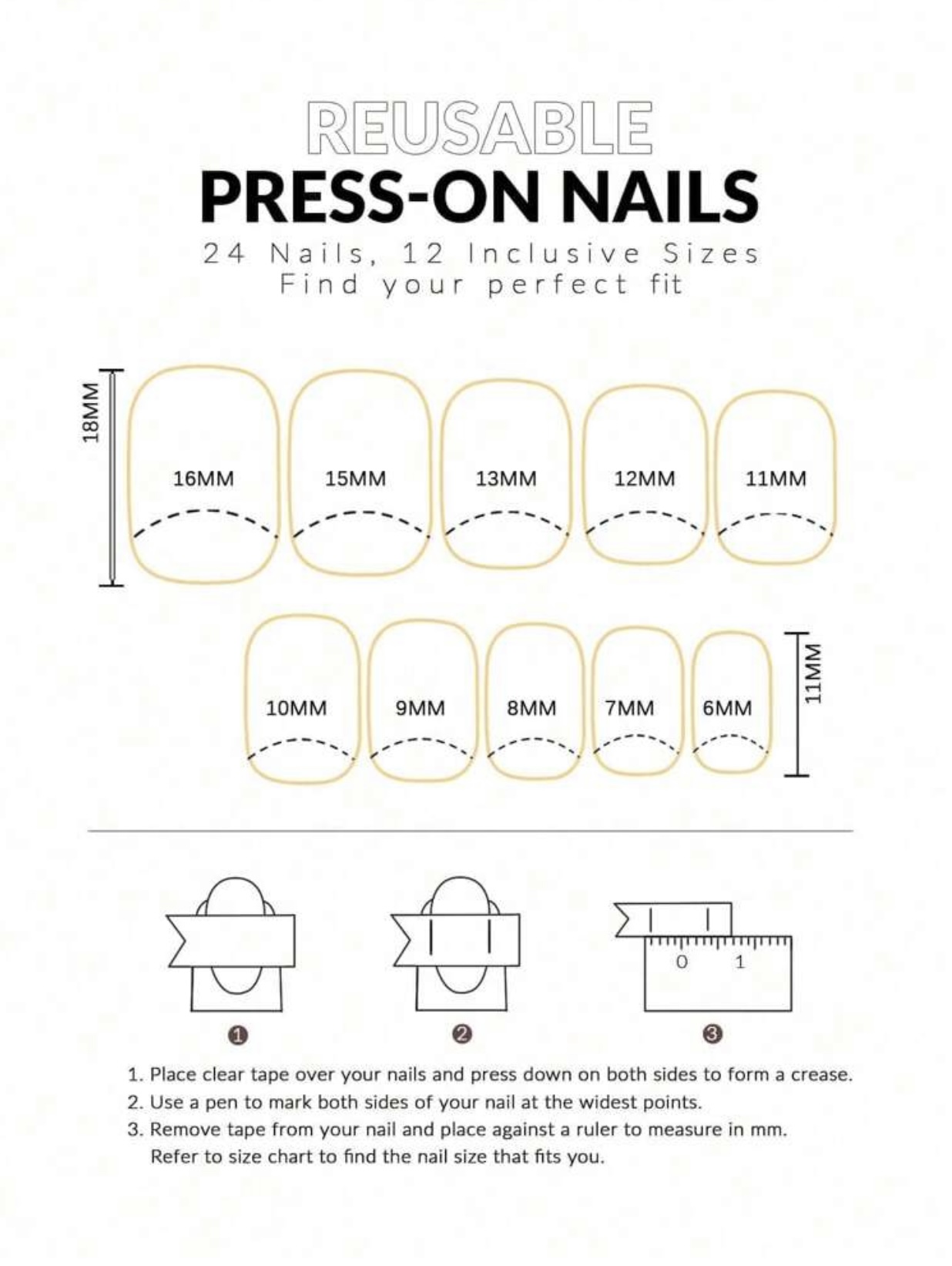 REUSABLE
PRESS-ON NAILS
24 Nails, 12 Inclusive Sizes
Find your perfect fit

18MM
16MM
15MM
13MM
12MM
11MM

10MM
9MM
8MM
7MM
6MM
11MM

0 1

❶
❷
❸

1. Place clear tape over your nails and press down on both sides to form a crease.
2. Use a pen to mark both sides of your nail at the widest points.
3. Remove tape from your nail and place against a ruler to measure in mm. Refer to size chart to find the nail size that fits you.